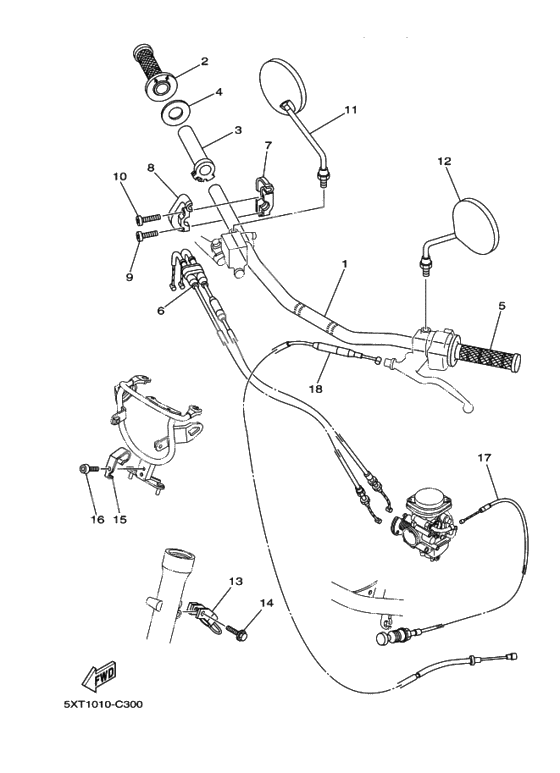 2
4
11
3
7
8
10
12
9
1
6
5
18
17
16
15
13
14
FWD
5XT1010-C300