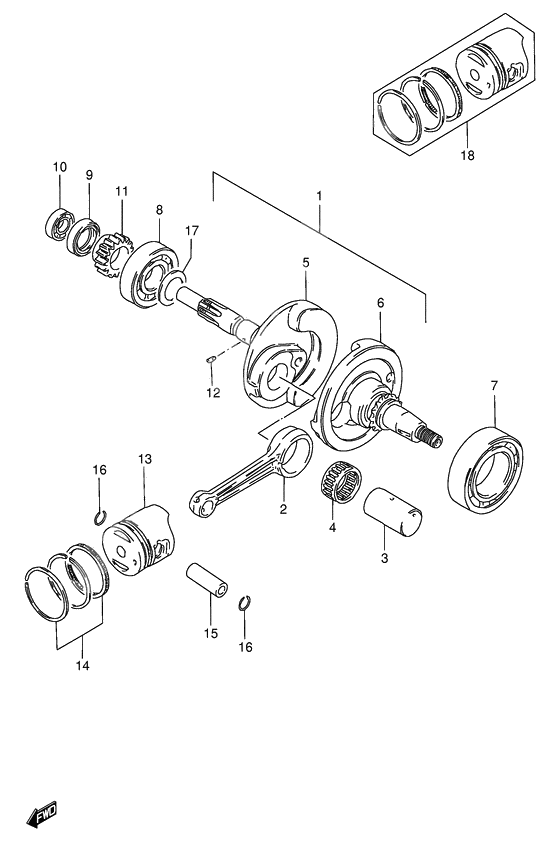 18
10
9
11
8
17
1
5
6
12
7
16
13
2
4
3
15
16
14
FWD