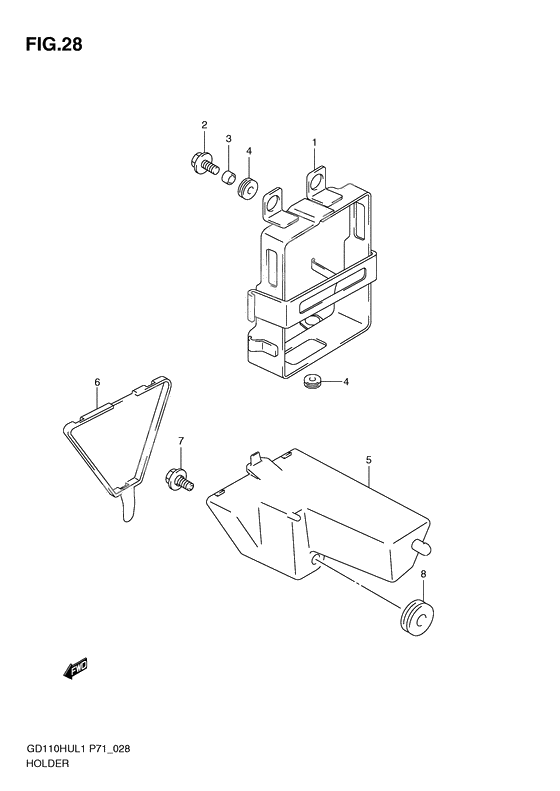 FIG.28

2
3
4
1
4
6
7
5
8

FWD

GD110HUL1 P71_028
HOLDER