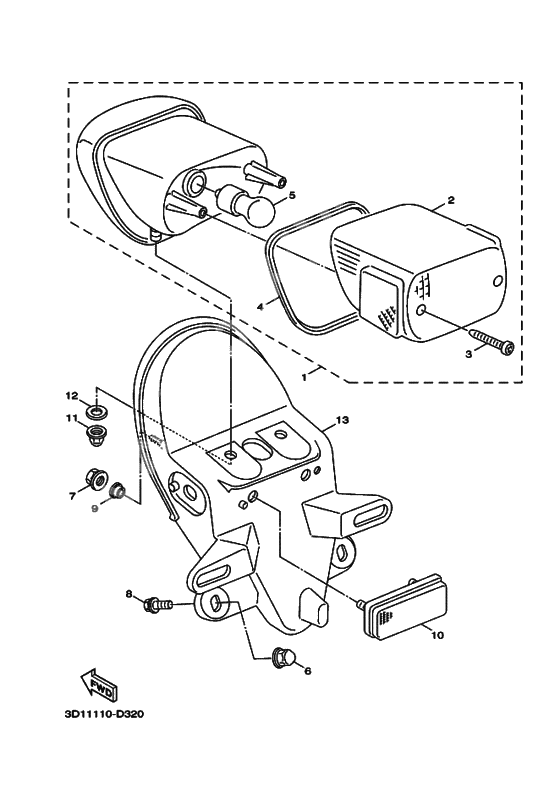 5
2
4
3
1
12
11
13
7
9
8
10
6
FWD
3D11110-D320