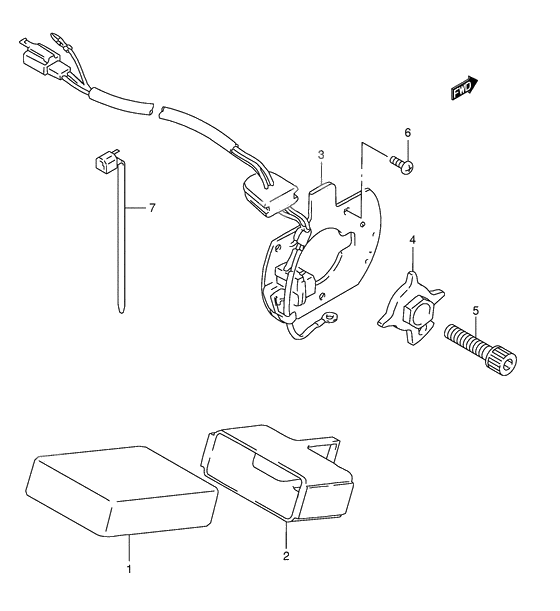 FWD
6
3
7
4
5
1
2