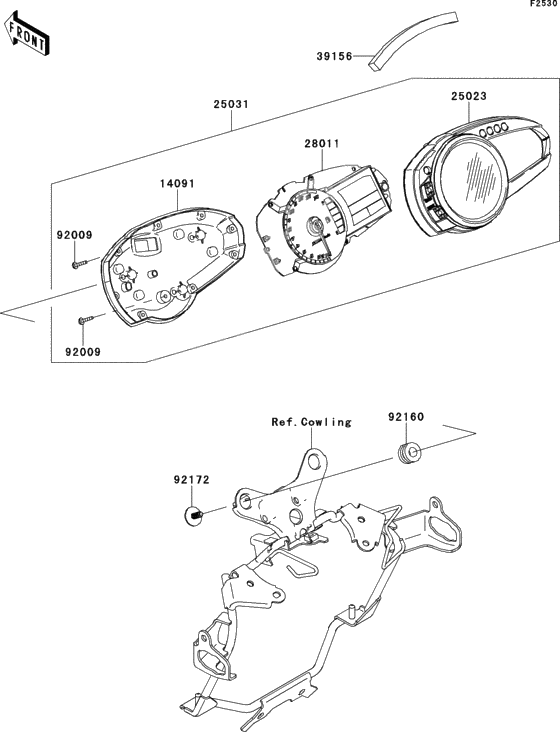 F2530

FRONT

39156

25031

25023

28011

14091

92009

92009

Ref.Cowling

92160

92172