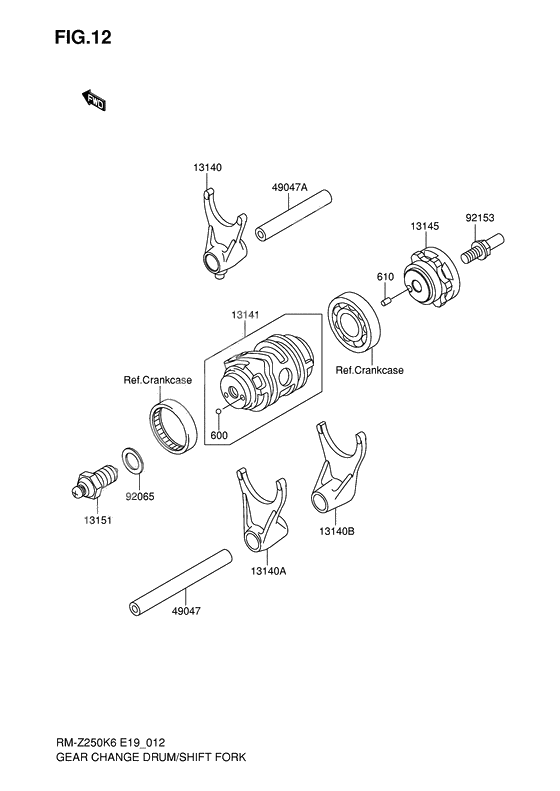 FIG.12

FWD

13140

49047A

13145

92153

610

13141

Ref.Crankcase

Ref.Crankcase

600

92065

13151

13140B

13140A

49047

RM-Z250K6 E19_012
GEAR CHANGE DRUM/SHIFT FORK