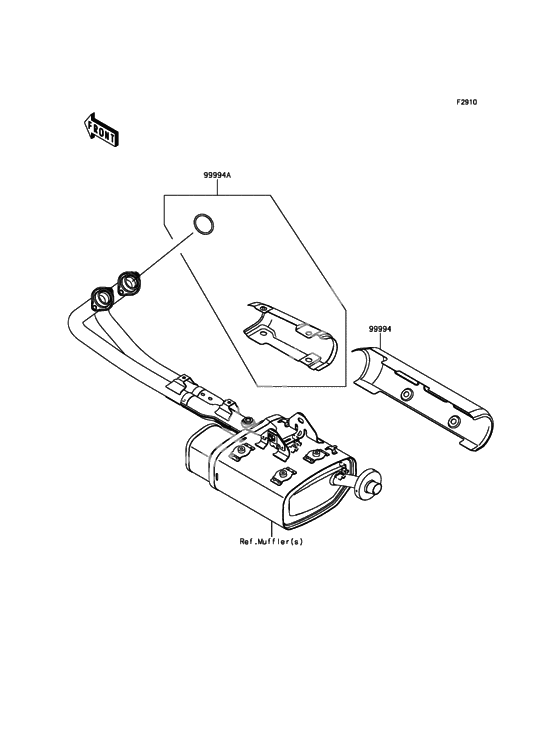 F2910

FRONT

99994A

99994

Ref.Muffler(s)