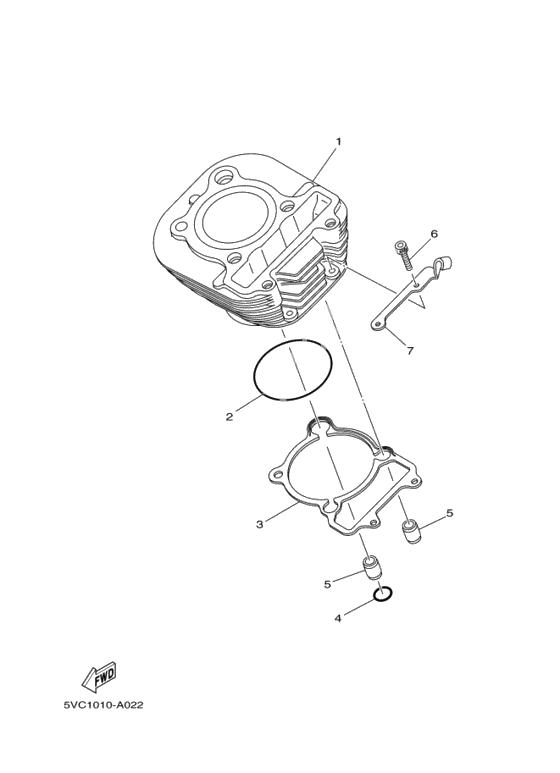 1
6
7
2
3
5
5
4
FWD
5VC1010-A022