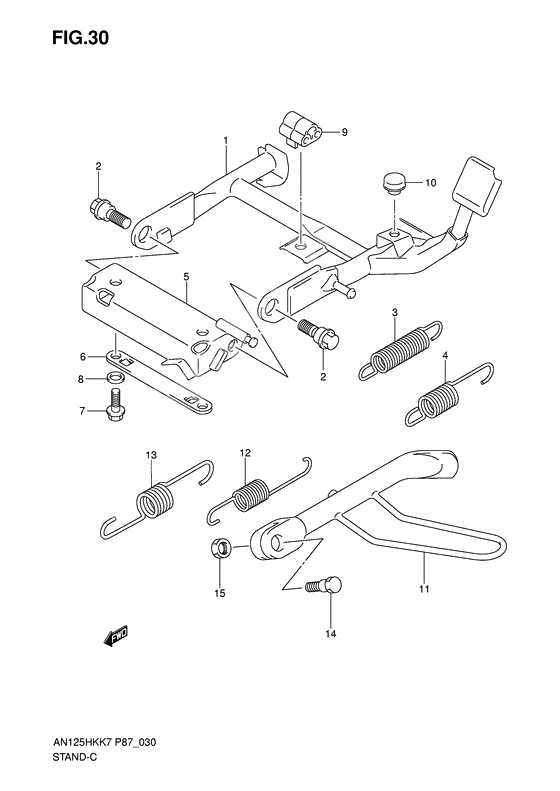 FIG.30

1
2
9
10
5
3
4
6
8
7
2
13
12
11
15
14
FWD

AN125HKK7 P87_030
STAND-C