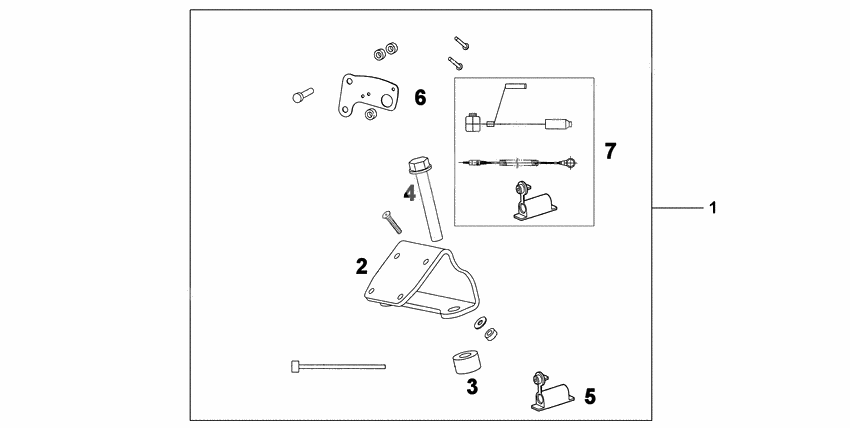 6
7
4
1
2
3
5