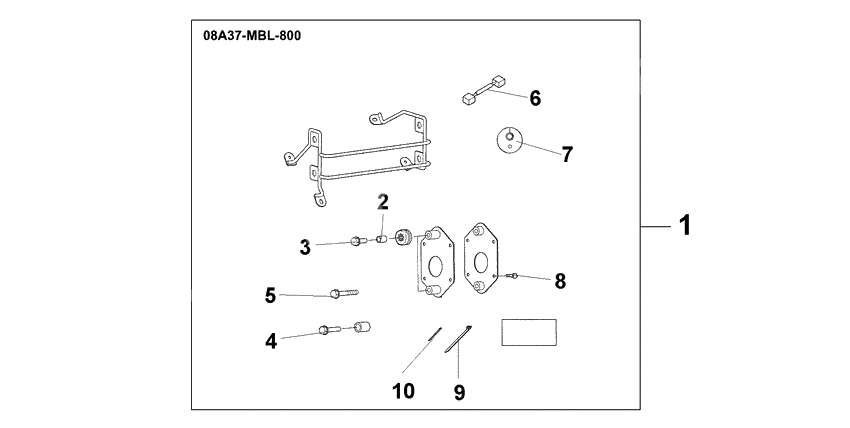 08A37-MBL-800

6

7

2

3

1

8

5

4

10

9