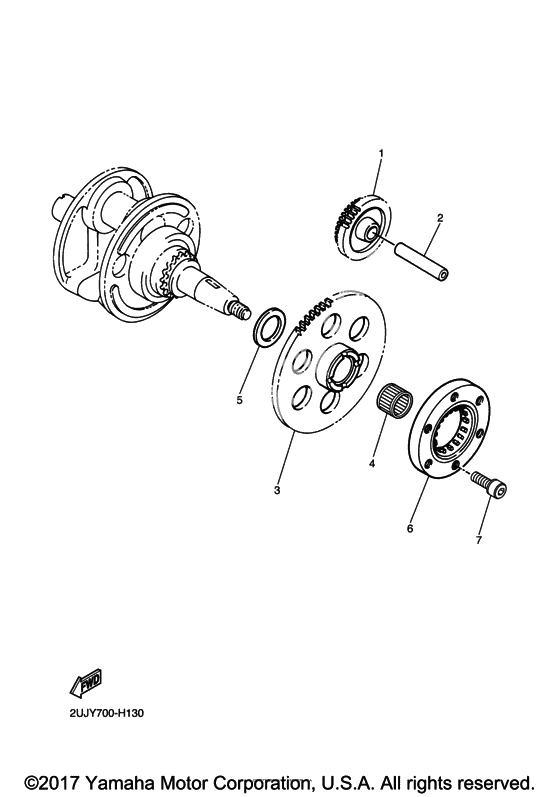 1
2
5
3
4
6
7
FWD
2UJY700-H130
©2017 Yamaha Motor Corporation, U.S.A. All rights reserved.