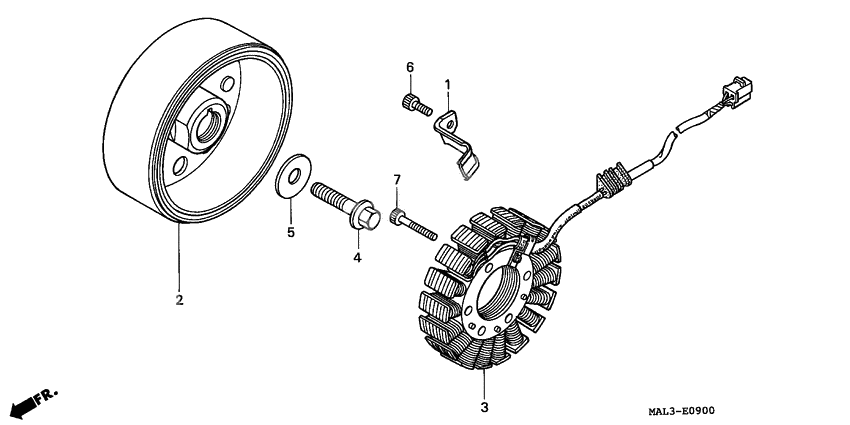 6
1
7
5
4
2
3
FR.
MAL3-E0900