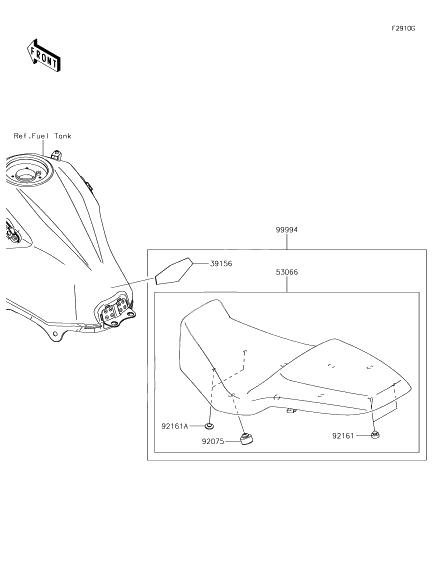 F2910G

FRONT

Ref.Fuel Tank

99994

39156

53066

92161A

92075

92161