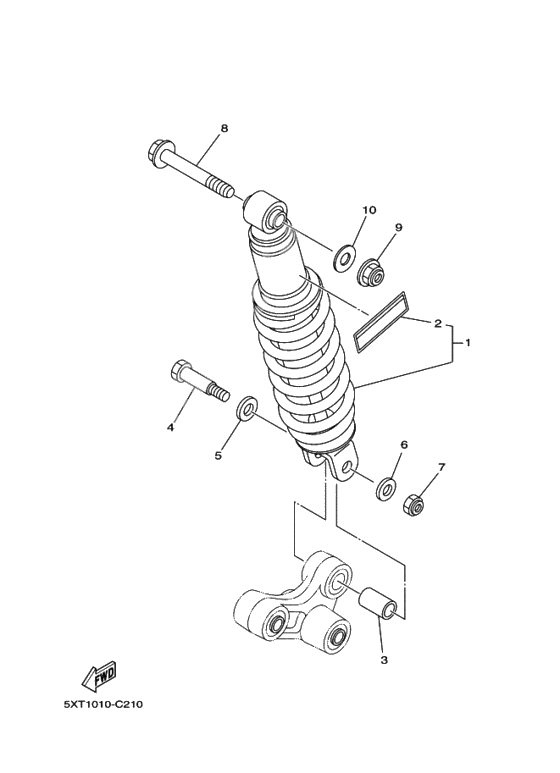 8
10
9
2
1
4
5
6
7
3
FWD
5XT1010-C210