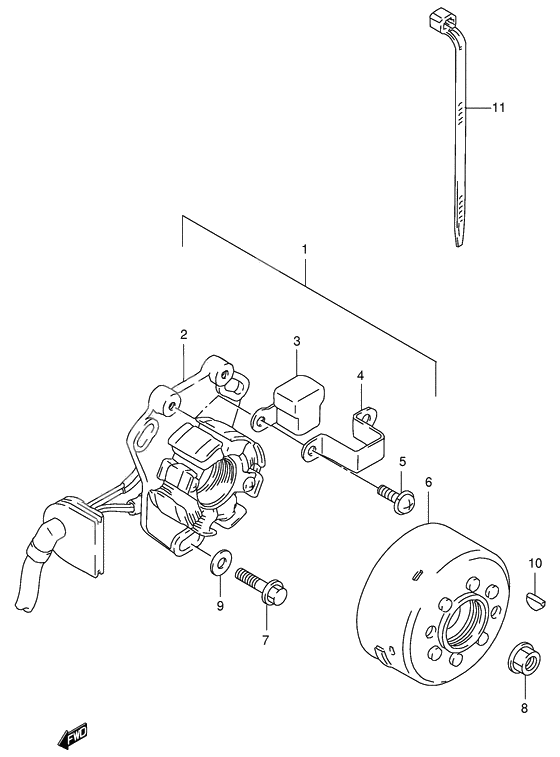 11
1
2
3
4
5
6
10
9
7
8
FWD