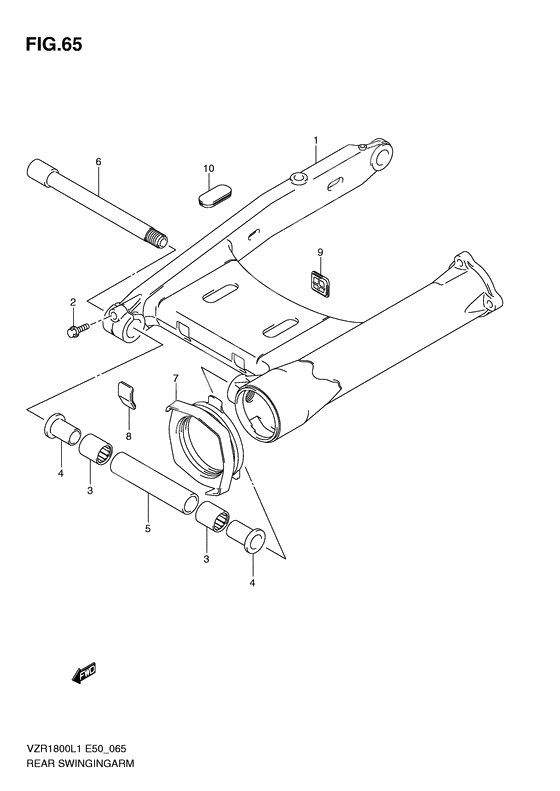 FIG.65

1

6

10

9

2

7

8

4

3

5

3

4

FWD

VZR1800L1 E50_065
REAR SWINGINGARM