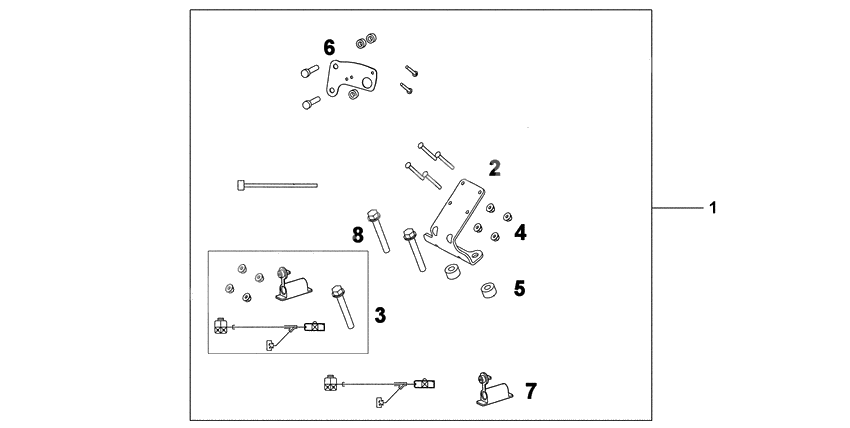 6

2

1

8

4

5

3

7