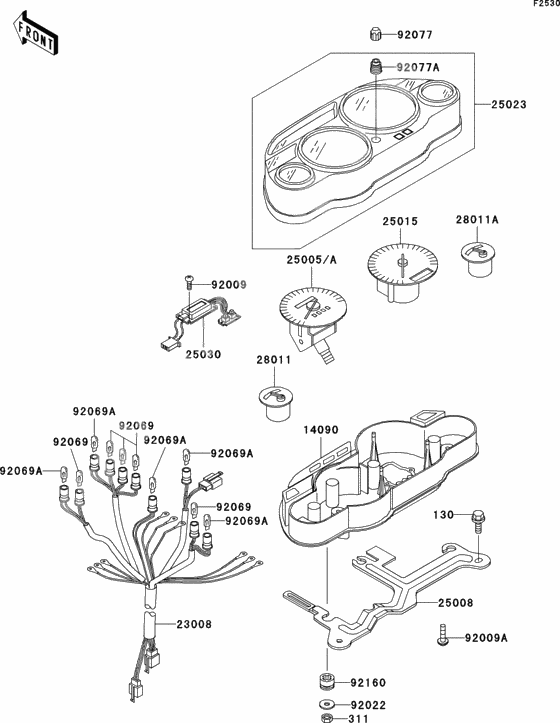 F2530

FRONT

92077

92077A

25023

25015

28011A

25005/A

92009

25030

28011

92069A
92069
92069
92069A
92069A
92069A
92069
92069A

14090

130

25008

23008

92009A

92160

92022

311