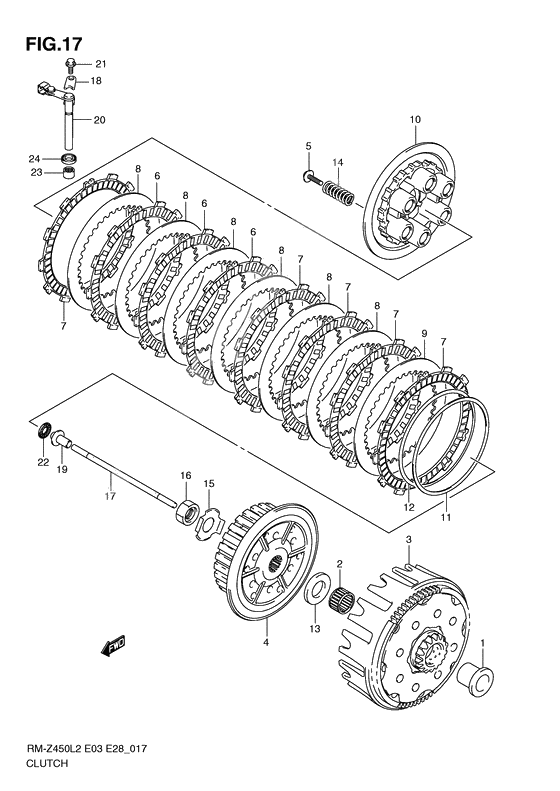 FIG.17

21
18
20
24
23
10
5
14
8
6
8
6
8
6
8
7
8
7
8
7
9
7
7
22
19
17
16
15
12
11
3
2
13
4
1
FWD

RM-Z450L2 E03 E28_017
CLUTCH