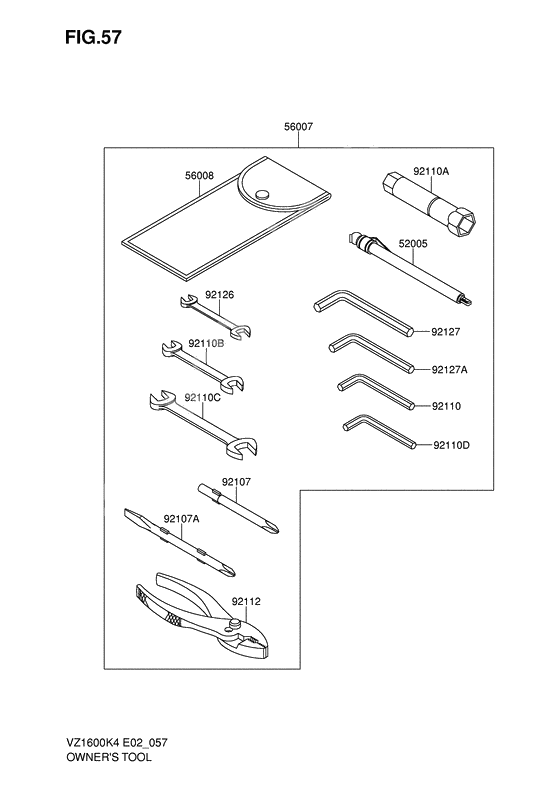 FIG.57

56007

56008

92110A

52005

92126

92127

92110B

92127A

92110C

92110

92110D

92107

92107A

92112

VZ1600K4 E02_057
OWNER'S TOOL