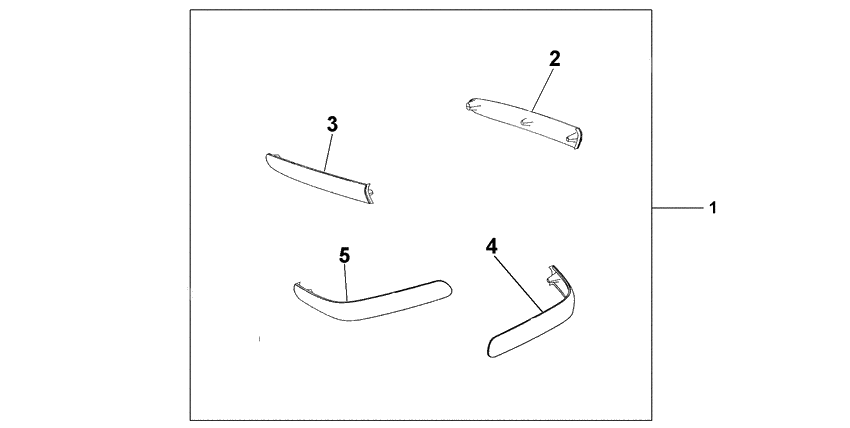 2
3
1
5
4