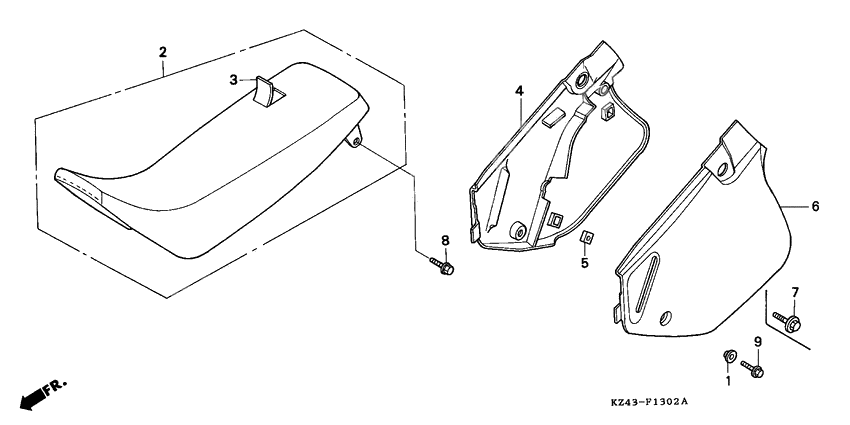 2
3
4
6
8
5
7
9
1
FR.
KZ43-F1302A