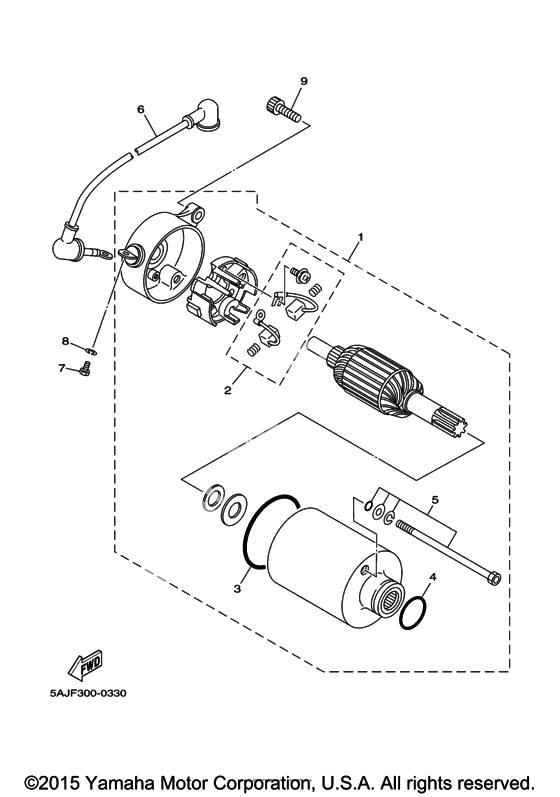 9

6

1

8

7

2

5

3

4

FWD

5AJF300-0330

©2015 Yamaha Motor Corporation, U.S.A. All rights reserved.