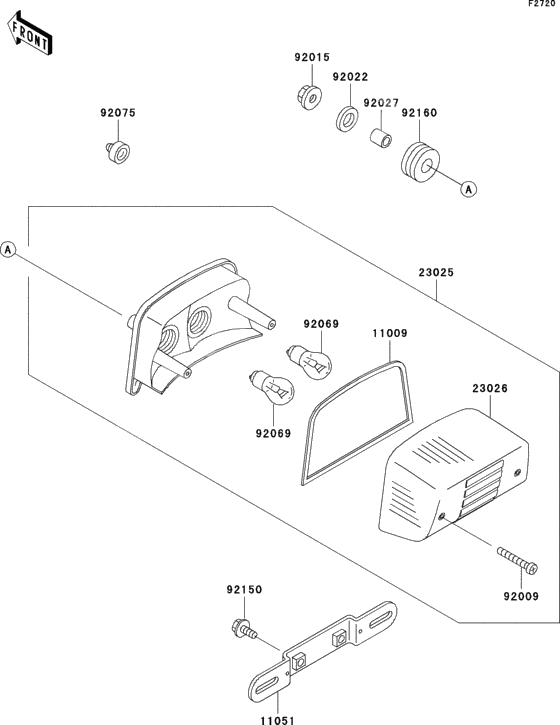 F2720

FRONT

92015
92022
92027
92160
92075
A
A
23025
92069
11009
23026
92069
92009
92150
11051