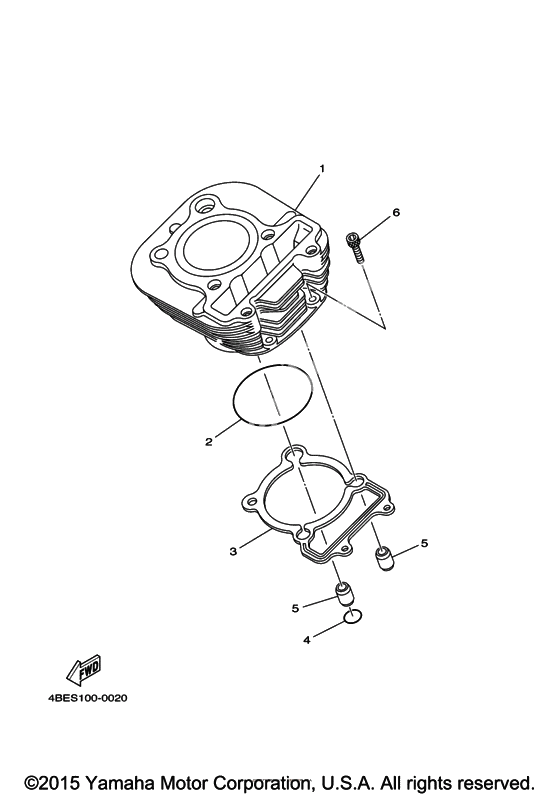 1

6

2

3

5

5

4

FWD

4BES100-0020

©2015 Yamaha Motor Corporation, U.S.A. All rights reserved.