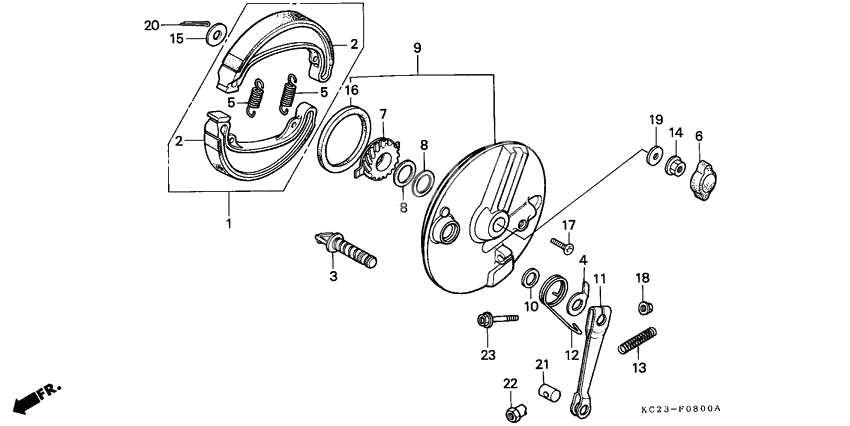 20
15
2
5
5
2
1
9
16
7
8
8
3
19
14
6
17
4
11
18
10
12
13
23
21
22
FR.
KC23-F0800A