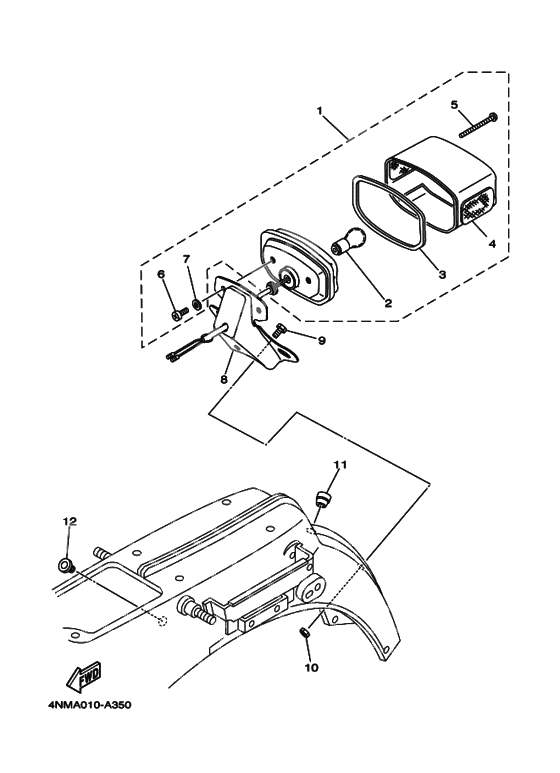 1
5
4
3
2
6
7
9
8
11
12
10
FWD
4NMA010-A350