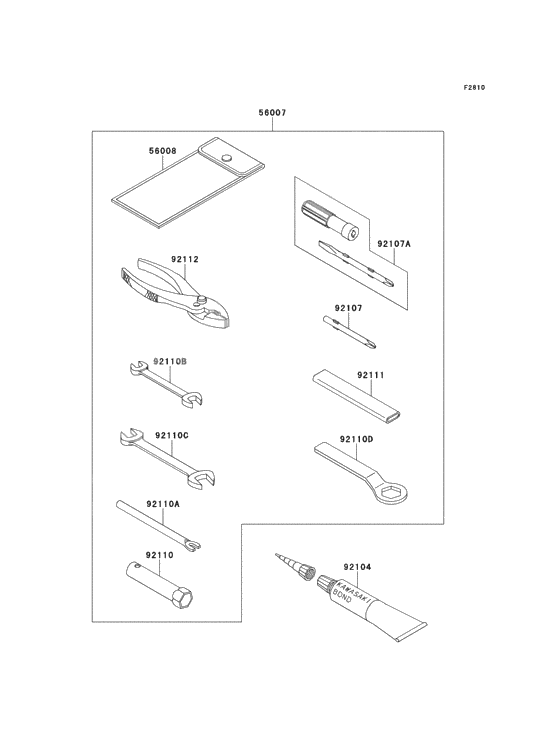 F2810

56007

56008

92107A

92112

92107

92110B

92111

92110C

92110D

92110A

92110

92104

KAWASAKI BOND