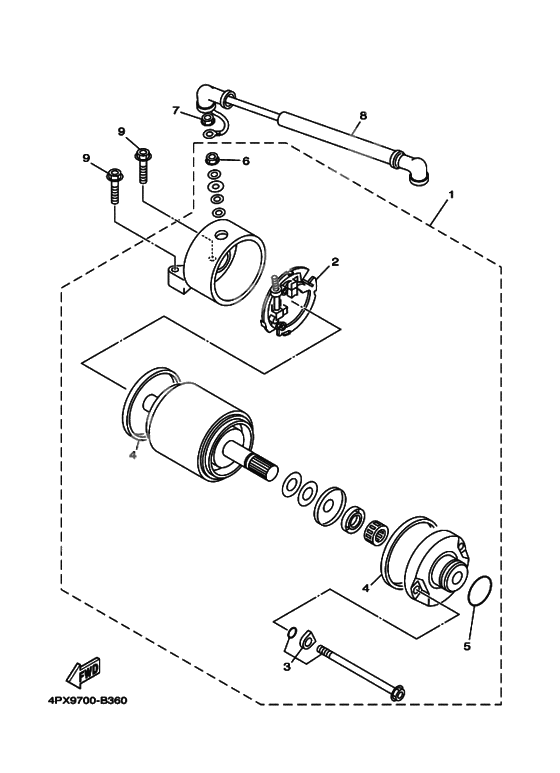 7
8
9
9
6
1
2
4
4
5
3
FWD
4PX9700-B360