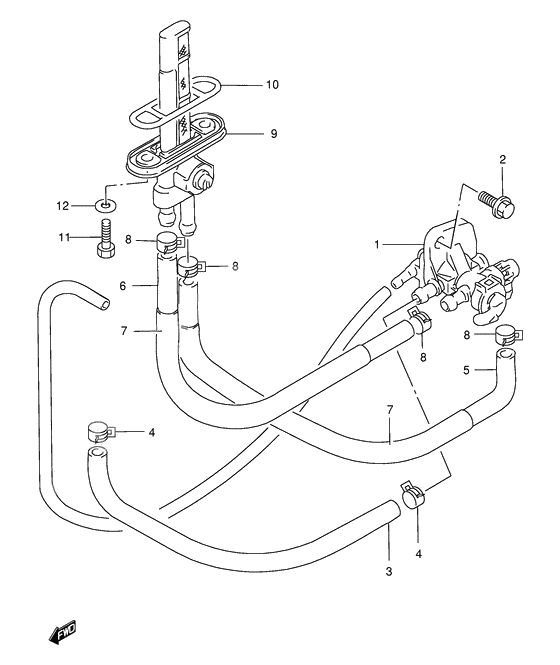 10
9
2
12
11
8
8
1
6
7
8
8
5
7
4
4
3
FWD