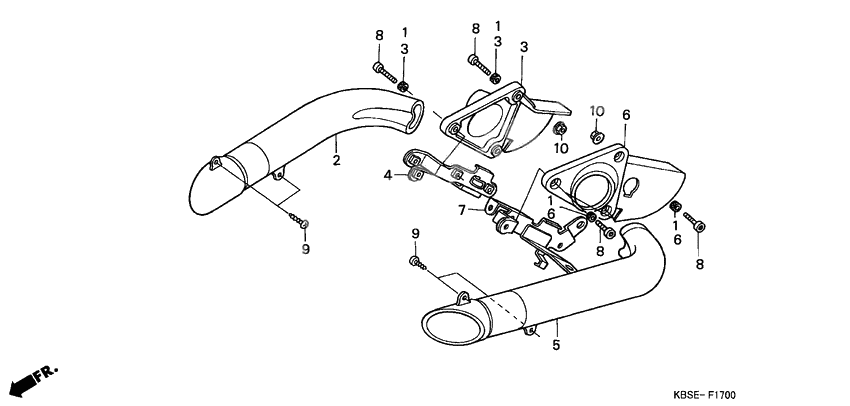 8
1
3
8
1
3
3
10
6
10
2
4
7
1
6
8
1
6
8
9
9
5
FR.
KBSE- F1700