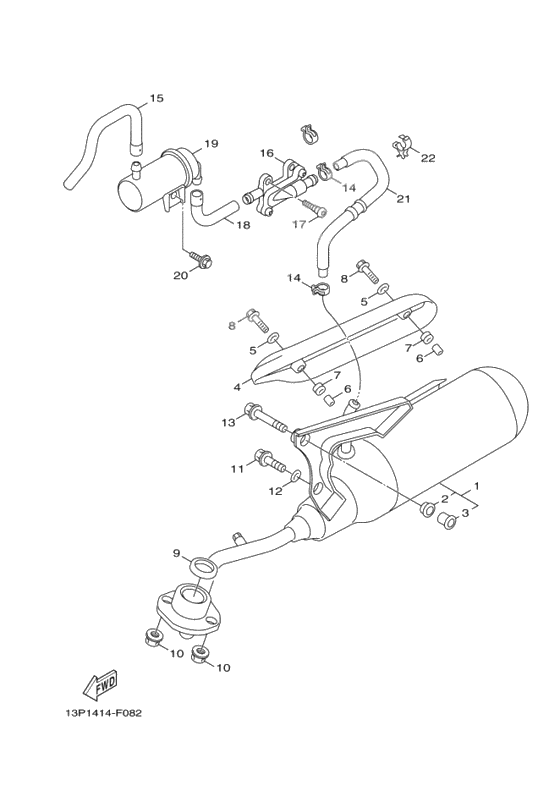 15
19
16
22
14
21
18
17
20
14
8
5
8
5
7
6
4
7
6
13
11
12
1
2
3
9
10
10
FWD
13P1414-F082