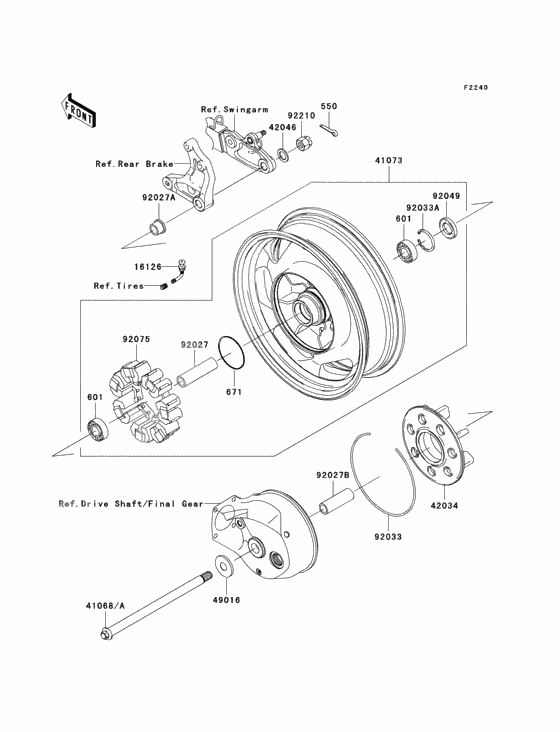 F2240

FRONT

Ref.Swingarm
550
92210
42046
Ref.Rear Brake
41073
92027A
92049
92033A
601
16126
Ref.Tires
92075
92027
671
601
92027B
Ref.Drive Shaft/Final Gear
42034
92033
49016
41068/A