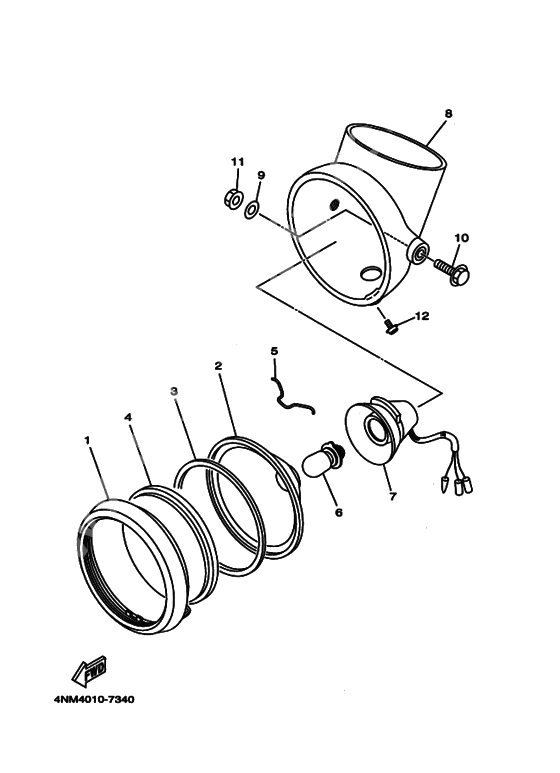 8
11
9
10
12
5
2
3
4
1
6
7
FWD
4NM4010-7340