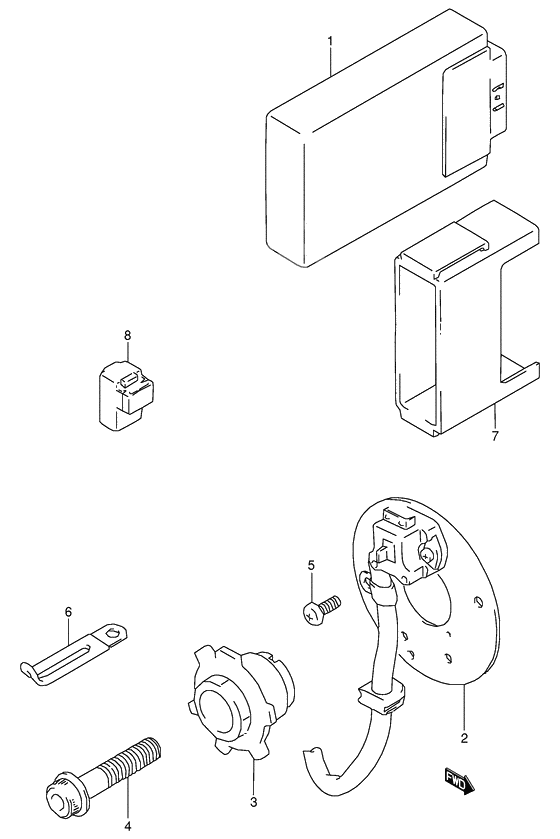 1

8

7

5

6

2

3

4

FWD