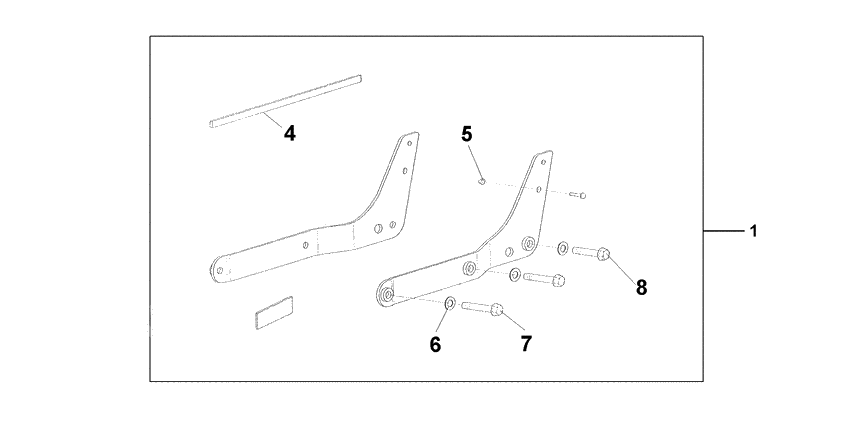 4
5
1
8
6
7