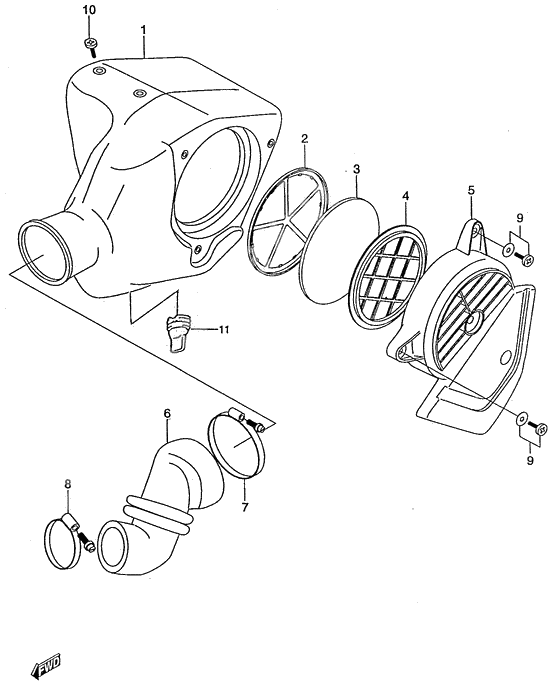 10
1
2
3
4
5
9
11
6
7
8
9
FWD