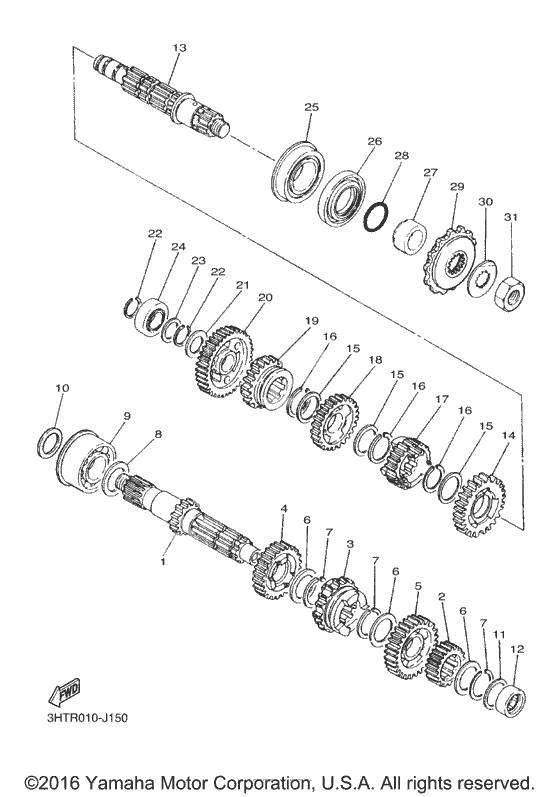 13
25
26
28
27
29
30
31
22
24
23
22
21
20
19
16
15
18
15
16
17
16
15
14
10
9
8
1
4
6
7
3
7
6
5
2
6
7
11
12
FWD
3HTR010-J150

©2016 Yamaha Motor Corporation, U.S.A. All rights reserved.