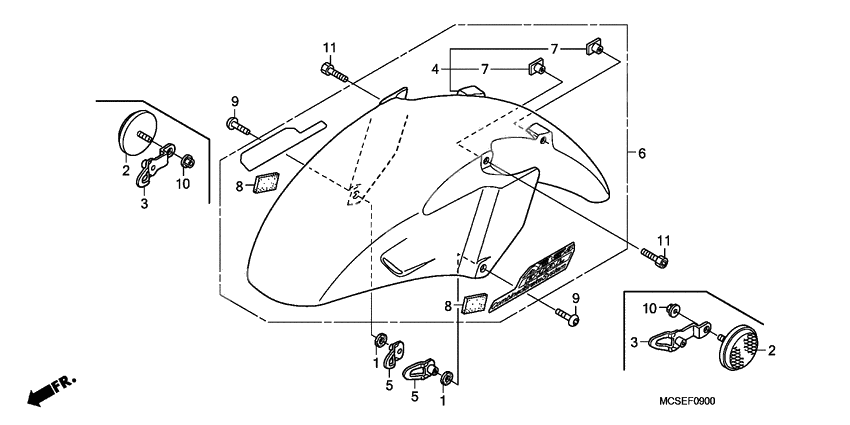 11
7
4
7
9
6
2
10
3
8
11
9
8
10
3
2
1
5
5
1
FR.
MCSEF0900