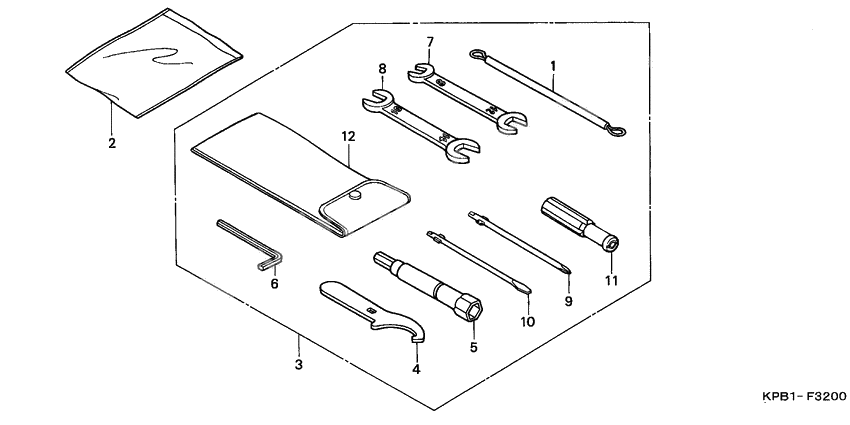 7
1
8
2
12
6
11
9
10
5
4
3
KPB1- F3200