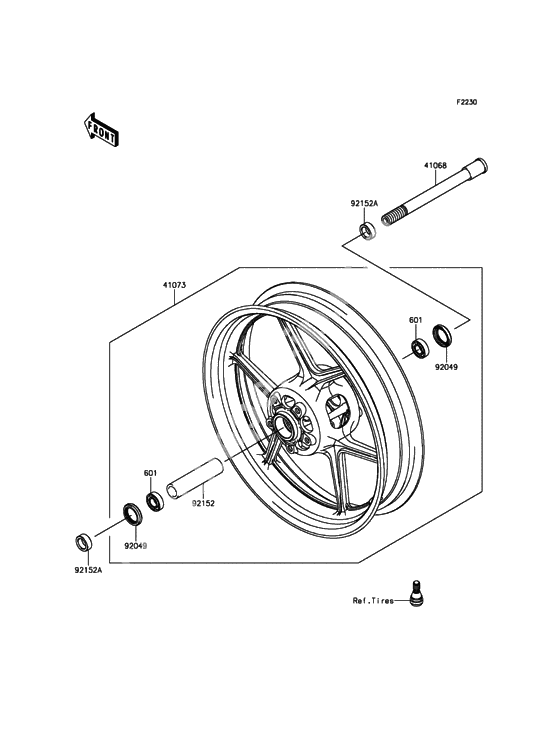 F2230

FRONT

41068

92152A

41073

601

92049

601

92152

92049

92152A

Ref.Tires