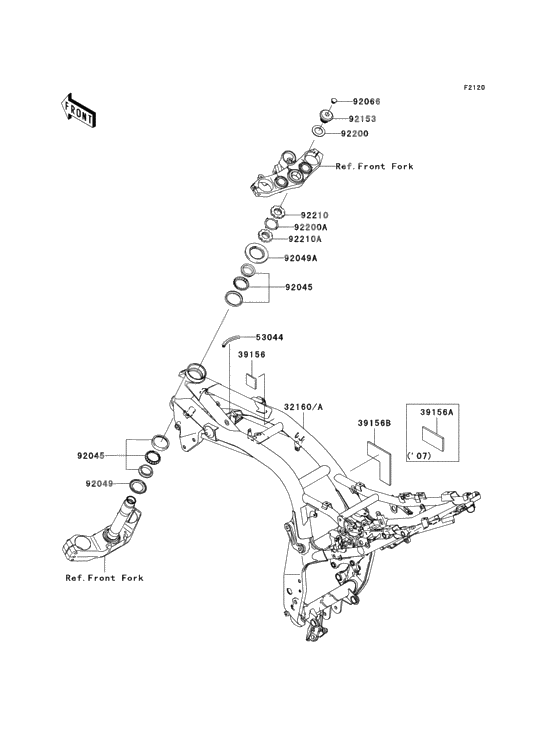 F2120

FRONT

92066
92153
92200
Ref.Front Fork
92210
92200A
92210A
92049A
92045
53044
39156
32160/A
39156B
39156A
('07)
92045
92049
Ref.Front Fork