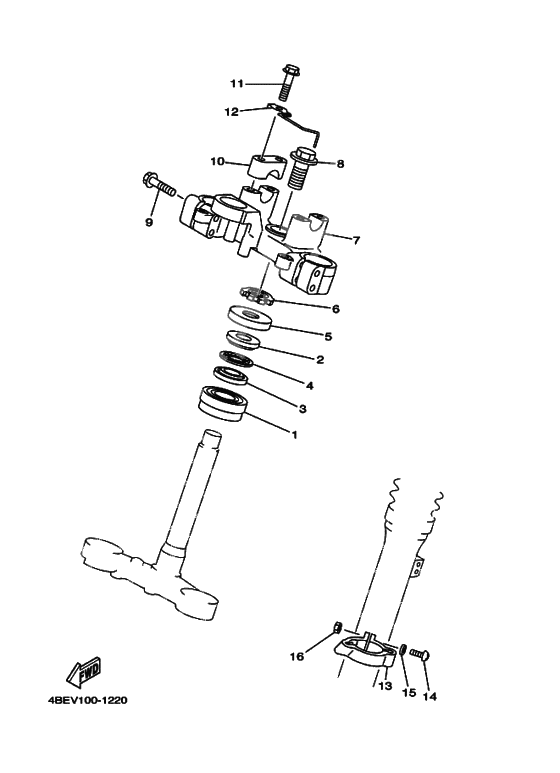 11
12
10
8
9
7
6
5
2
4
3
1
16
13
15
14
FWD
4BEV100-1220