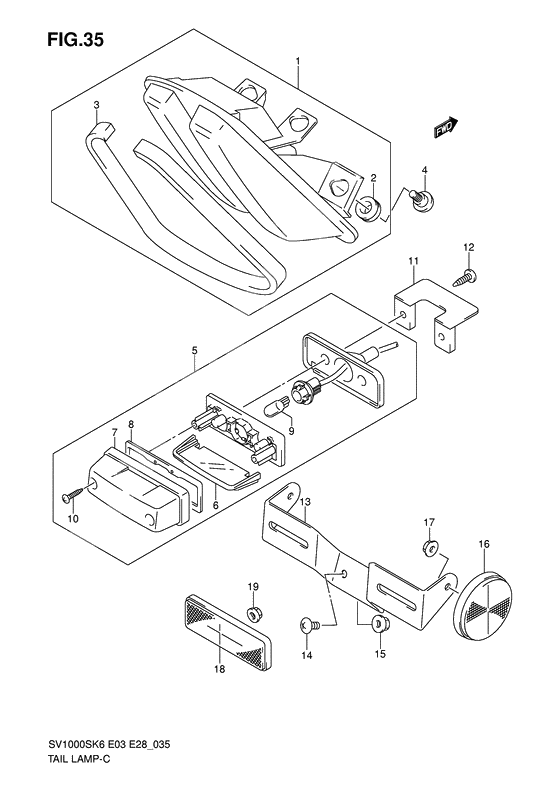 FIG.35

1
3
FWD
2
4
11
12
5
9
7
8
6
10
13
17
16
19
18
14
15

SV1000SK6 E03 E28_035
TAIL LAMP-C