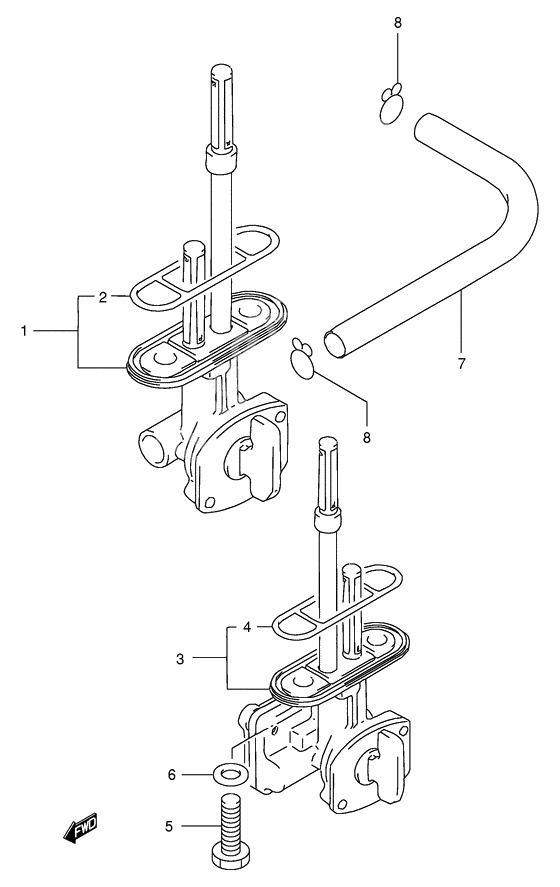 8
2
1
7
8
4
3
6
5
FWD