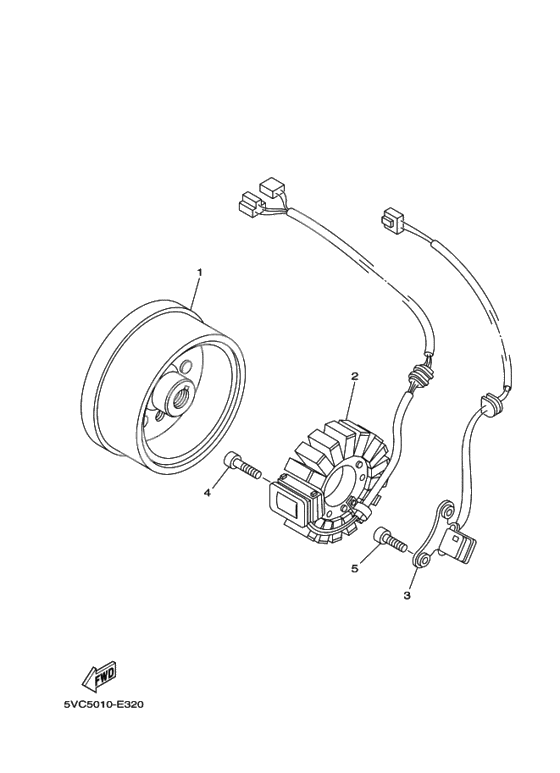 1

2

4

5

3

FWD

5VC5010-E320