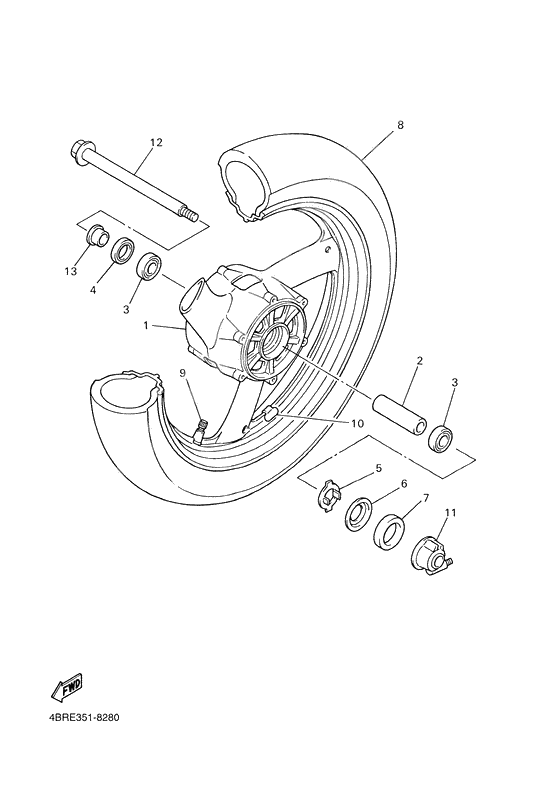 12
8
13
4
3
1
9
2
3
10
5
6
7
11
FWD
4BRE351-8280