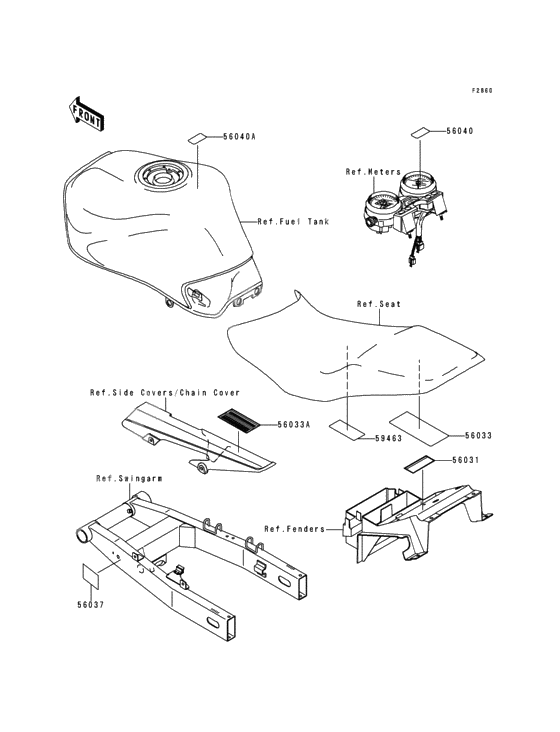 F2860

FRONT

56040A

56040

Ref.Meters

Ref.Fuel Tank

Ref.Seat

Ref.Side Covers/Chain Cover

56033A

59463

56033

56031

Ref.Swingarm

Ref.Fenders

56037